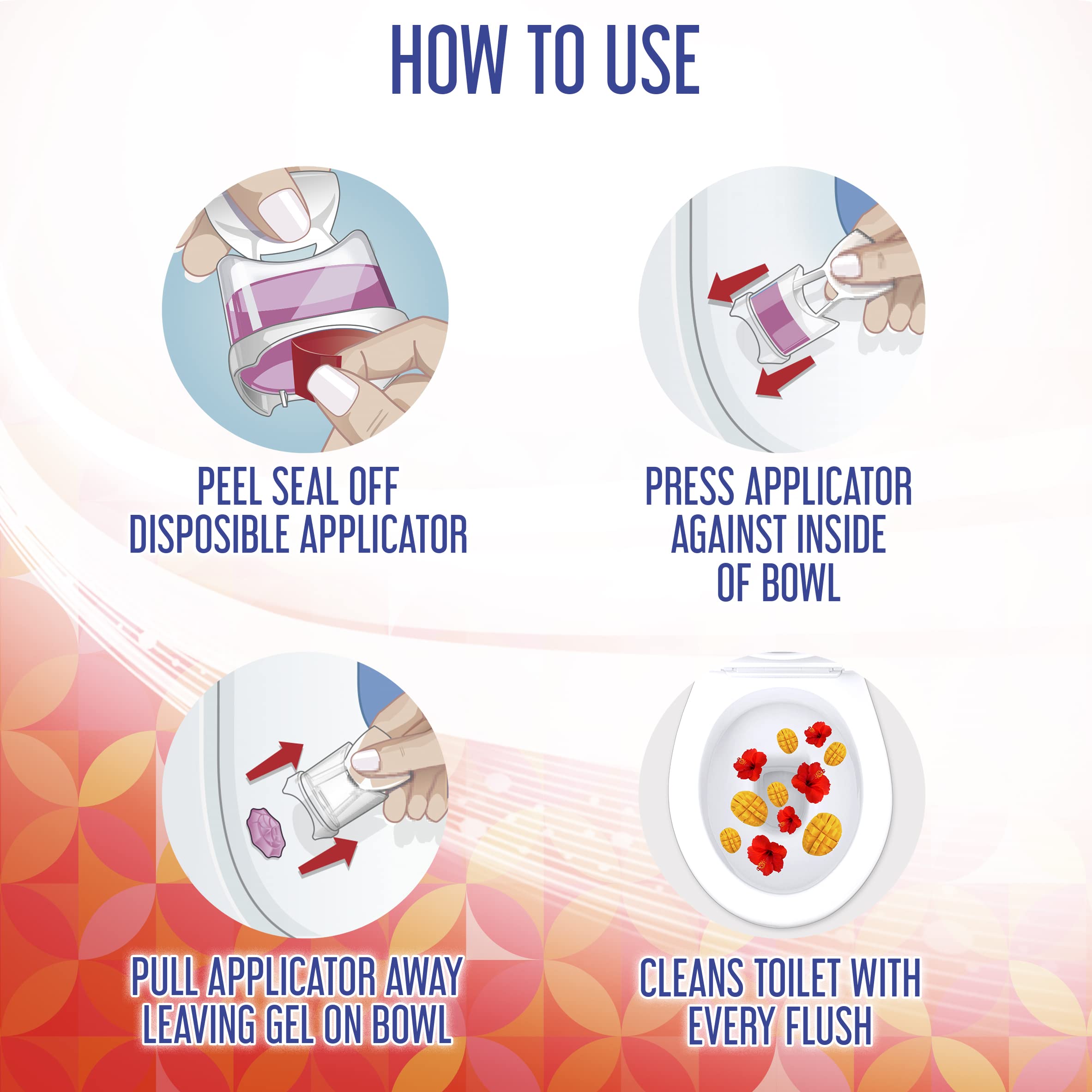 HOW TO USE

PEEL SEAL OFF DISPOSIBLE APPLICATOR

PRESS APPLICATOR AGAINST INSIDE OF BOWL

PULL APPLICATOR AWAY LEAVING GEL ON BOWL

CLEANS TOILET WITH EVERY FLUSH