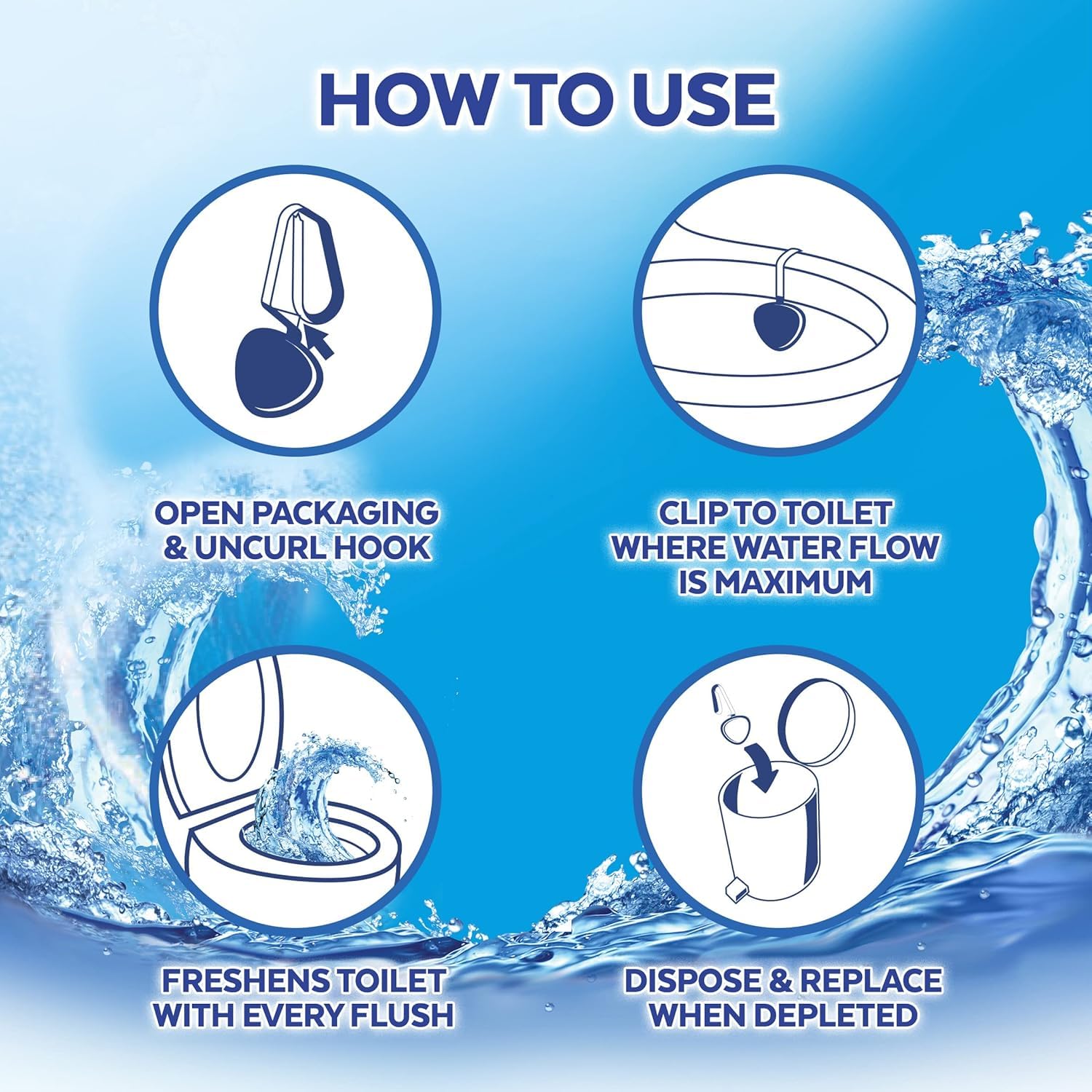 HOW TO USE

OPEN PACKAGING & UNCURL HOOK

CLIP TO TOILET WHERE WATER FLOW IS MAXIMUM

FRESHENS TOILET WITH EVERY FLUSH

DISPOSE & REPLACE WHEN DEPLETED